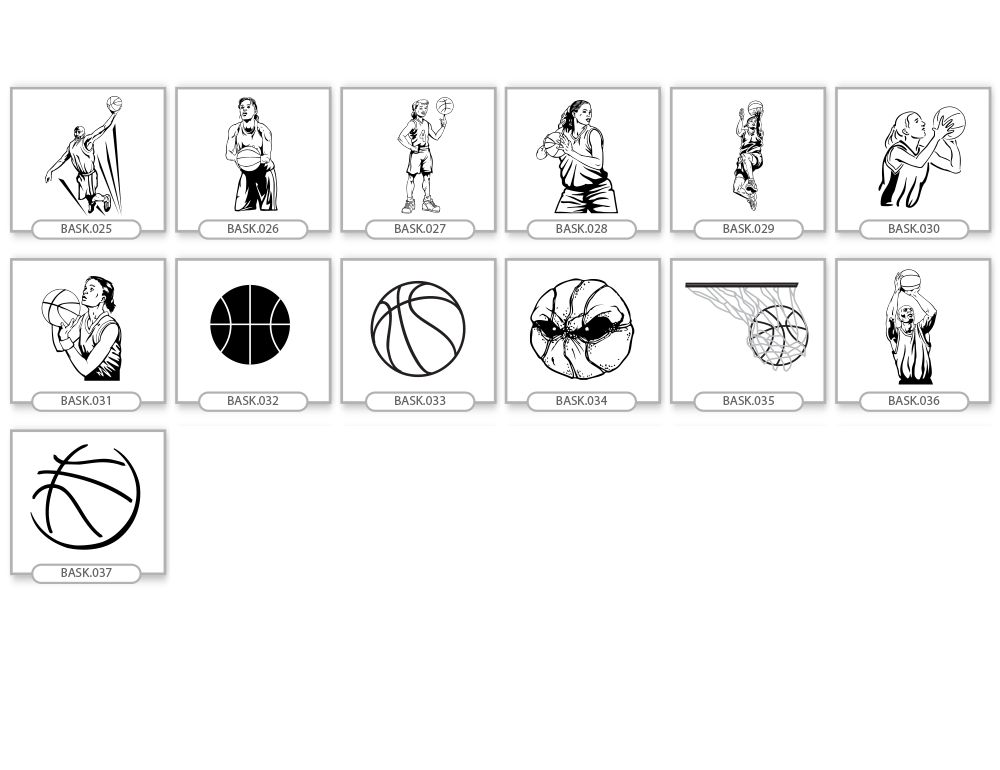 BASK.025
BASK.026
BASK.027
BASK.028
BASK.029
BASK.030
BASK.031
BASK.032
BASK.033
BASK.034
BASK.035
BASK.036
BASK.037