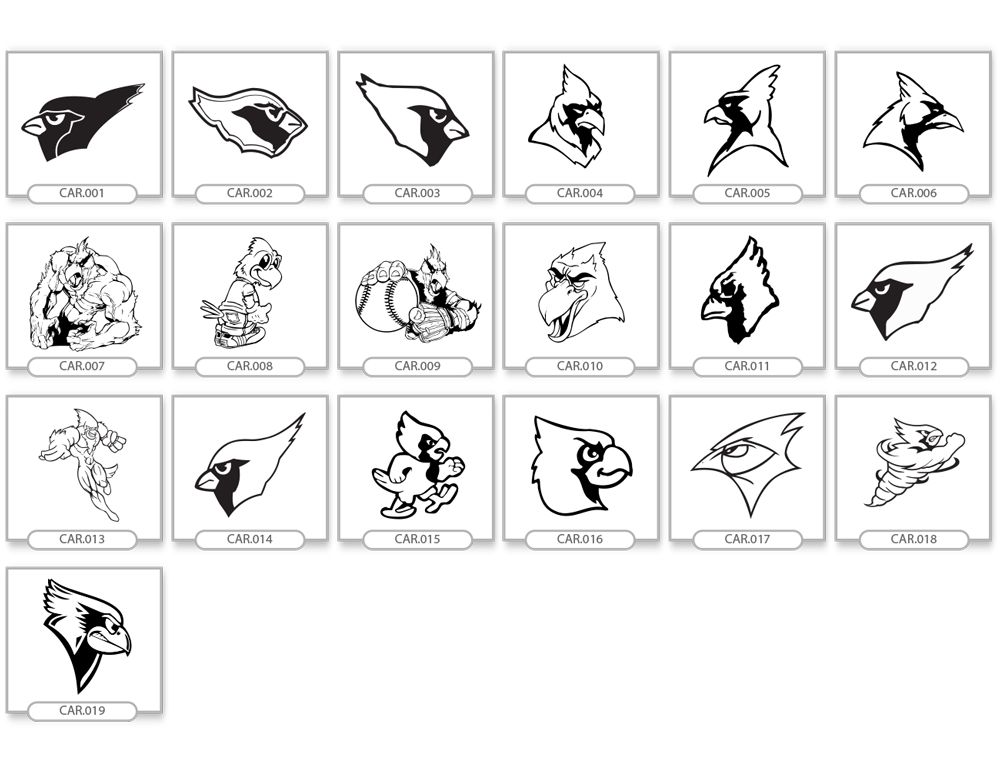 CAR.001
CAR.002
CAR.003
CAR.004
CAR.005
CAR.006
CAR.007
CAR.008
CAR.009
CAR.010
CAR.011
CAR.012
CAR.013
CAR.014
CAR.015
CAR.016
CAR.017
CAR.018
CAR.019