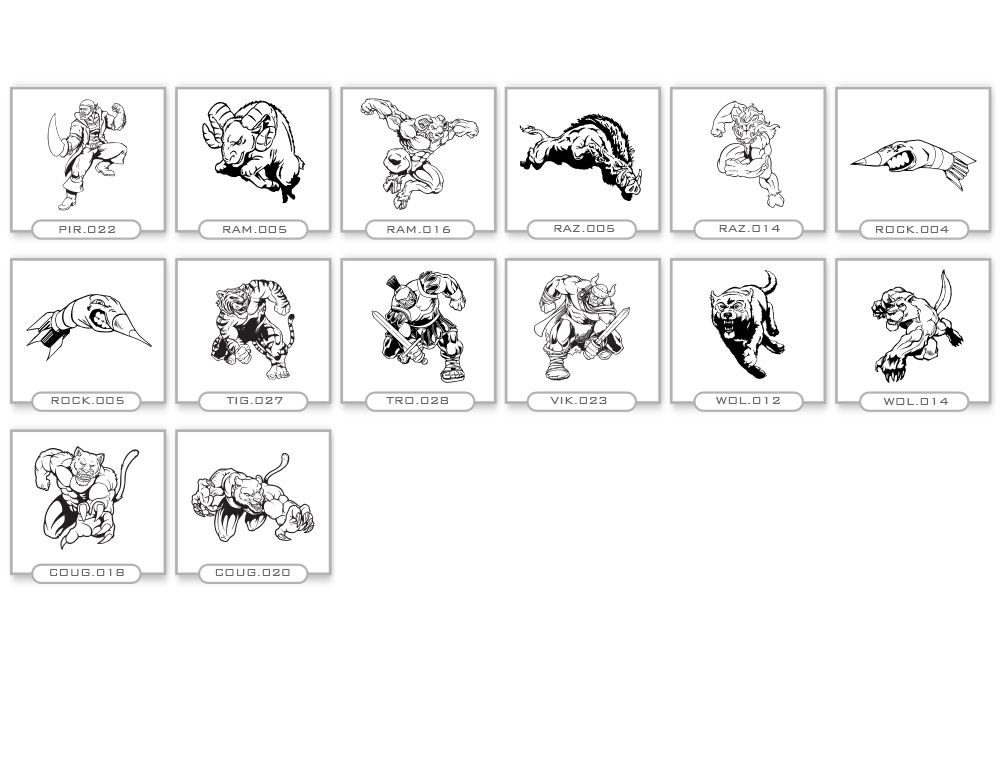 PIR.022

RAM.005

RAM.016

RAZ.005

RAZ.014

ROCK.004

ROCK.005

TIG.027

TRO.028

VIK.023

WOL.012

WOL.014

COUG.018

COUG.020