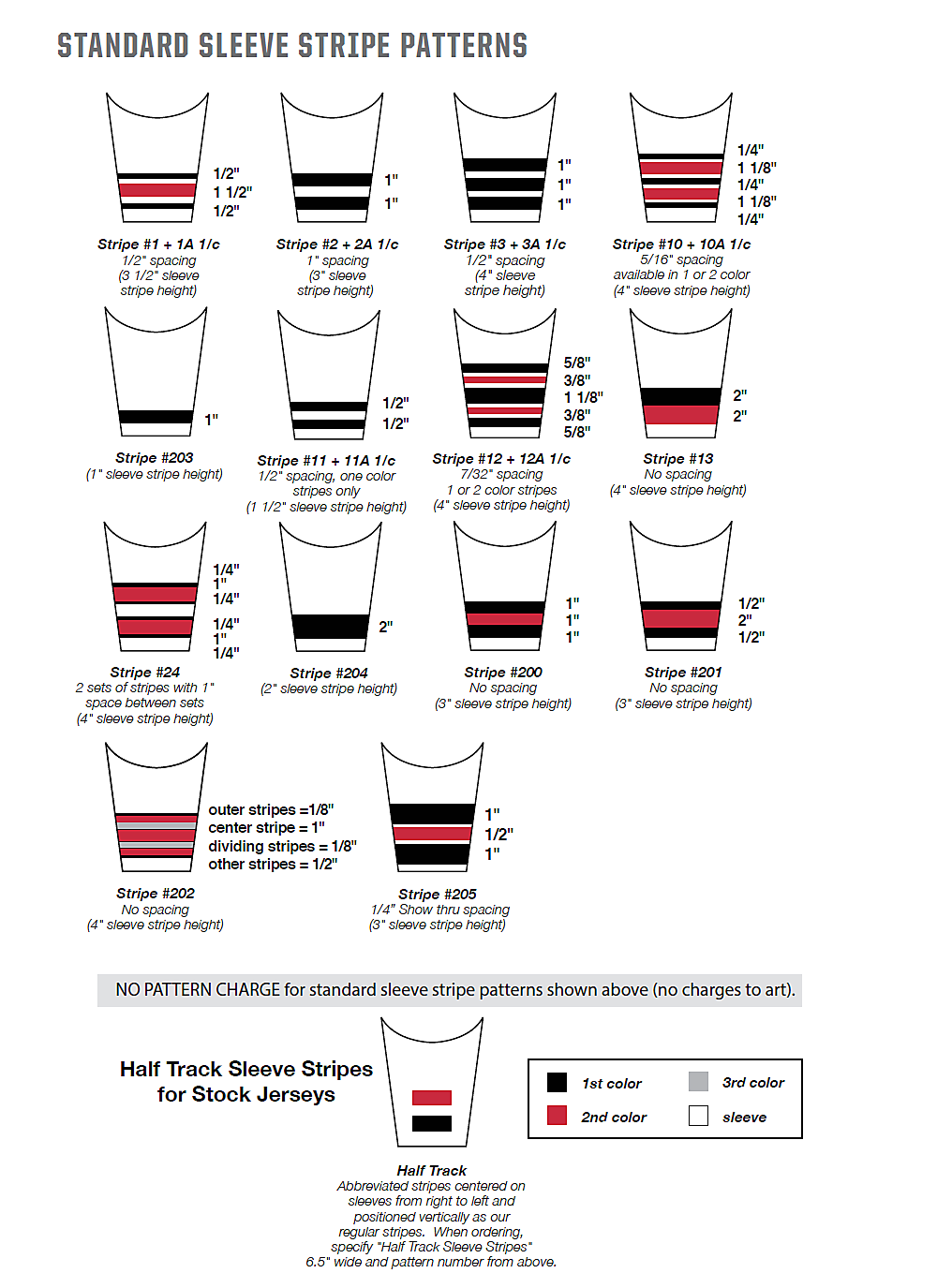 STANDARD SLEEVE STRIPE PATTERNS

1/2"
1 1/2"
1/2"

Stripe #1 + 1A 1/c
1/2" spacing
(3 1/2" sleeve stripe height)

1"
1"

Stripe #2 + 2A 1/c
1" spacing
(3" sleeve stripe height)

1"
1"
1"

Stripe #3 + 3A 1/c
1/2" spacing
(4" sleeve stripe height)

1/4"
1 1/8"
1/4"
1 1/8"
1/4"

Stripe #10 + 10A 1/c
5/16" spacing
available in 1 or 2 color
(4" sleeve stripe height)

1"

Stripe #203
(1" sleeve stripe height)

1/2"
1/2"

Stripe #11 + 11A 1/c
1/2" spacing, one color stripes only
(1 1/2" sleeve stripe height)

5/8"
3/8"
1 1/8"
3/8"
5/8"

Stripe #12 + 12A 1/c
7/32" spacing
1 or 2 color stripes
(4" sleeve stripe height)

2"
2"

Stripe #13
No spacing
(4" sleeve stripe height)

1/4"
1"
1/4"
1/4"
1"
1/4"

Stripe #24
2 sets of stripes with 1" space between sets
(4" sleeve stripe height)

2"

Stripe #204
(2" sleeve stripe height)

1"
1"
1"

Stripe #200
No spacing
(3" sleeve stripe height)

1/2"
2"
1/2"

Stripe #201
No spacing
(3" sleeve stripe height)

outer stripes =1/8"
center stripe = 1"
dividing stripes = 1/8"
other stripes = 1/2"

Stripe #202
No spacing
(4" sleeve stripe height)

1"
1/2"
1"

Stripe #205
1/4" Show thru spacing
(3" sleeve stripe height)

NO PATTERN CHARGE for standard sleeve stripe patterns shown above (no charges to art).

Half Track Sleeve Stripes for Stock Jerseys

1st color
3rd color
2nd color
sleeve

Half Track
Abbreviated stripes centered on sleeves from right to left and positioned vertically as our regular stripes. When ordering, specify "Half Track Sleeve Stripes" 6.5" wide and pattern number from above.